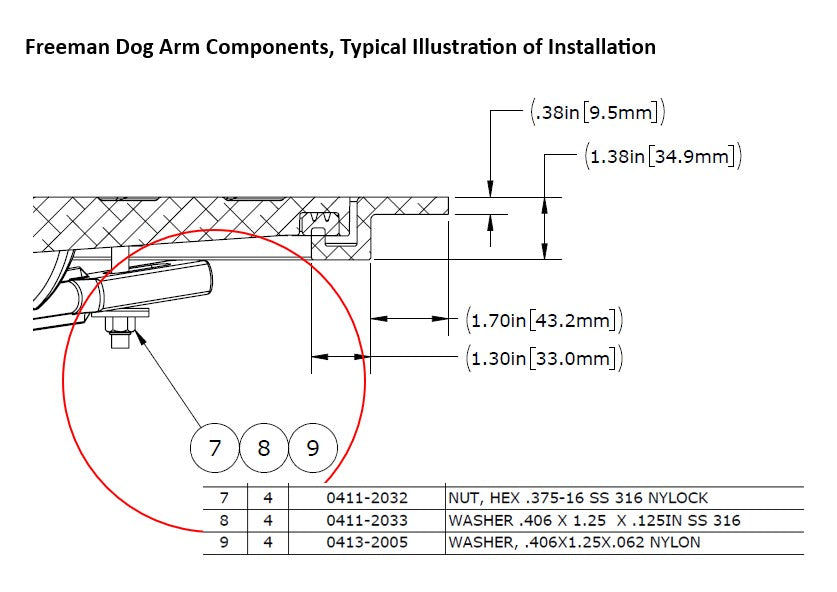 Freeman Dog Arm Components, Typical Illustration of Installation

(.38in[9.5mm])

(1.38in[34.9mm])

(1.70in[43.2mm])

(1.30in[33.0mm])

7 8 9

| 7 | 4 | 0411-2032 | NUT, HEX .375-16 SS 316 NYLOCK |
|---|---|---|---|
| 8 | 4 | 0411-2033 | WASHER .406 X 1.25 X .125IN SS 316 |
| 9 | 4 | 0413-2005 | WASHER, .406X1.25X.062 NYLON |