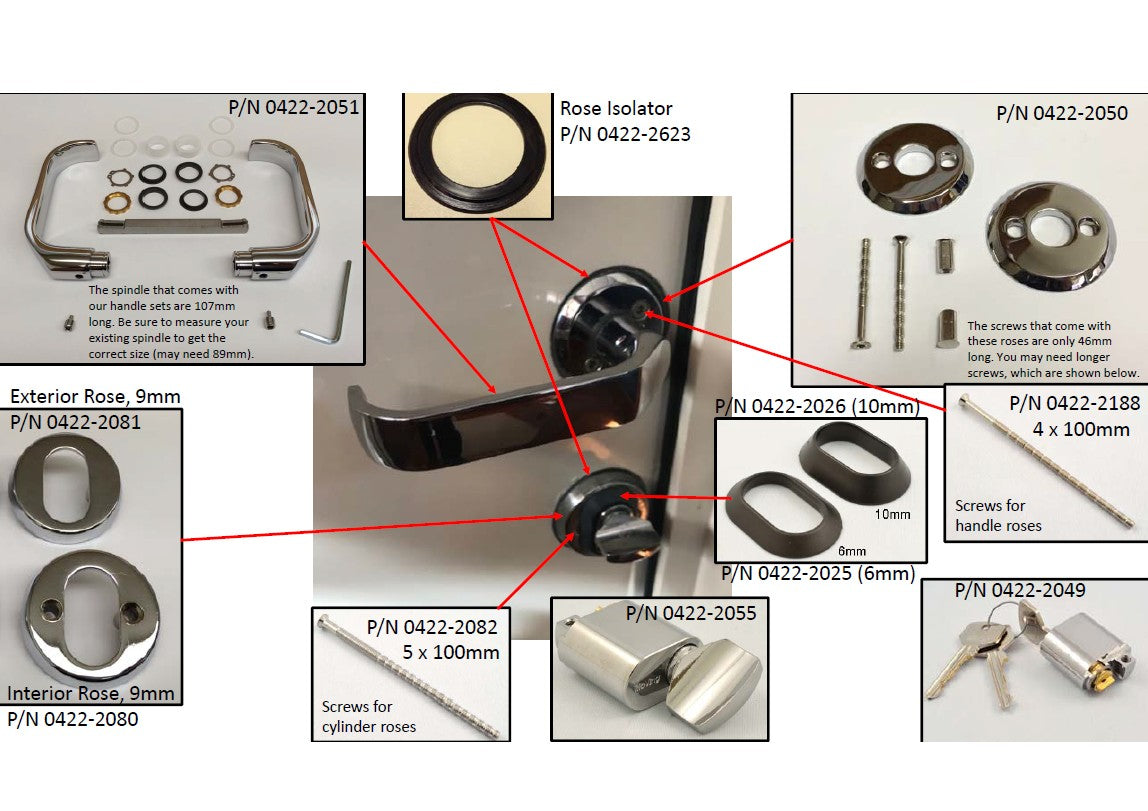 P/N 0422-2051

The spindle that comes with our handle sets are 107mm long. Be sure to measure your existing spindle to get the correct size (may need 89mm).

Rose Isolator
P/N 0422-2623

P/N 0422-2050

The screws that come with these roses are only 46mm long. You may need longer screws, which are shown below.

Exterior Rose, 9mm
P/N 0422-2081

Interior Rose, 9mm
P/N 0422-2080

P/N 0422-2026 (10mm)

10mm

6mm

P/N 0422-2025 (6mm)

P/N 0422-2188
4 x 100mm

Screws for handle roses

P/N 0422-2082
5 x 100mm

Screws for cylinder roses

P/N 0422-2055

P/N 0422-2049