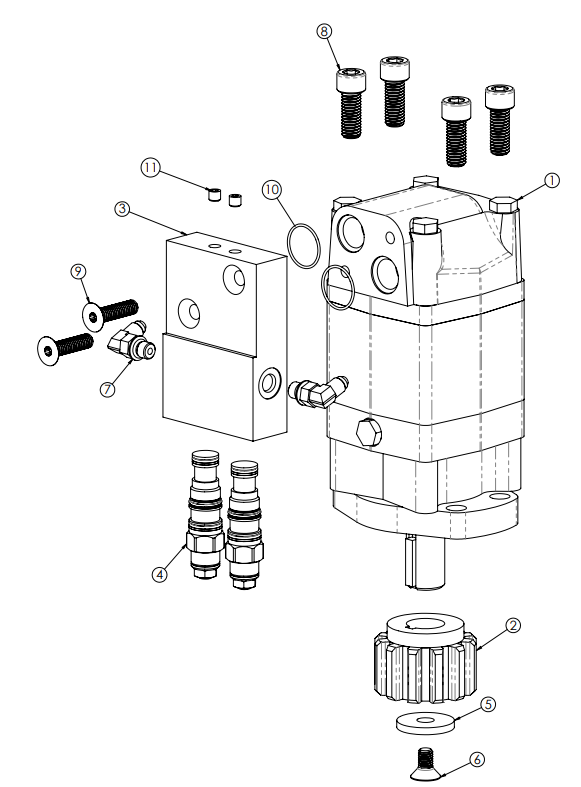 8
11
10
1
3
9
7
4
2
5
6